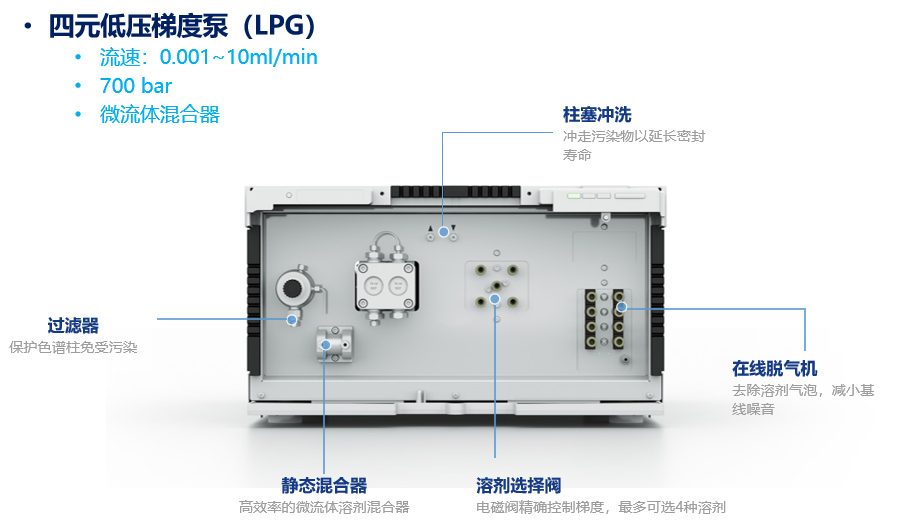 • 四元低压梯度泵（LPG）
• 流速：0.001~10ml/min
• 700 bar
• 微流体混合器

柱塞冲洗
冲走污染物以延长密封寿命

过滤器
保护色谱柱免受污染

在线脱气机
去除溶剂气泡，减小基线噪音

静态混合器
高效率的微流体溶剂混合器

溶剂选择阀
电磁阀精确控制梯度，最多可选4种溶剂