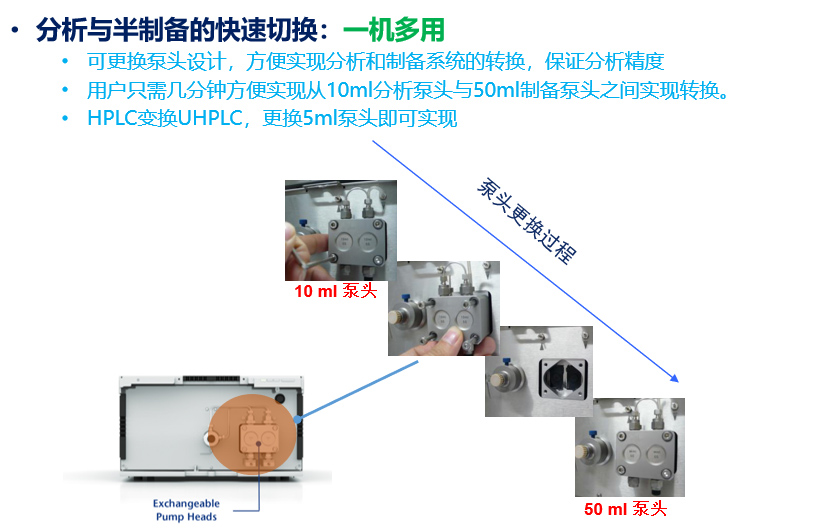 • 分析与半制备的快速切换：一机多用
• 可更换泵头设计，方便实现分析和制备系统的转换，保证分析精度
• 用户只需几分钟方便实现从10ml分析泵头与50ml制备泵头之间实现转换。
• HPLC变换UHPLC，更换5ml泵头即可实现

泵头更换过程

10 ml 泵头

Exchangeable Pump Heads

50 ml 泵头